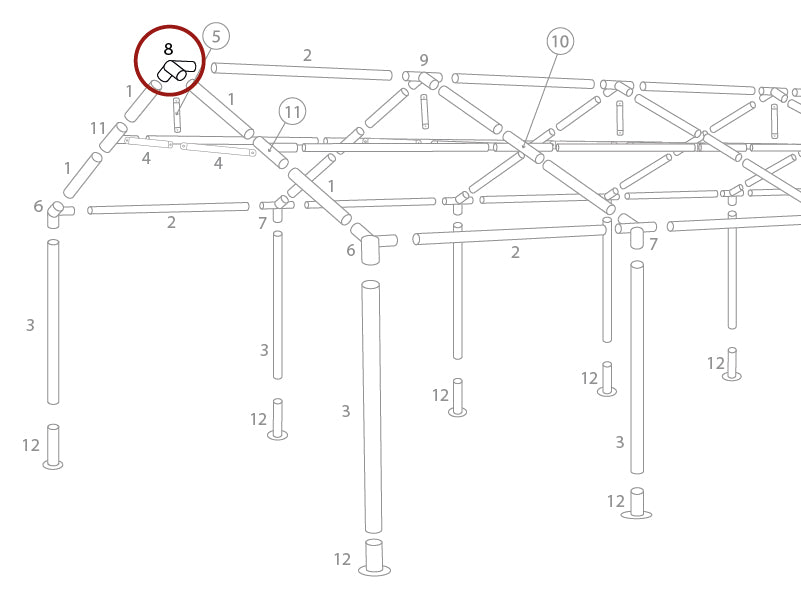 8
5
2
9
10
1
1
11
11
4
4
1
1
6
2
7
6
2
7
3
3
3
3
12
12
12
12
12
12
12